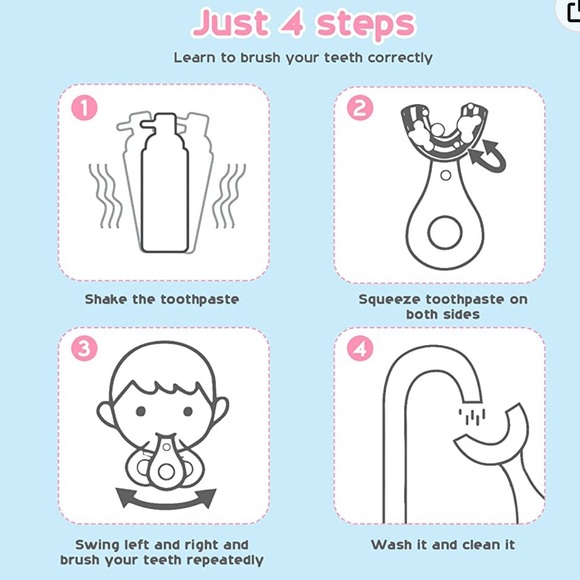 Just 4 steps

Learn to brush your teeth correctly

1

Shake the toothpaste

2

Squeeze toothpaste on both sides

3

Swing left and right and brush your teeth repeatedly

4

Wash it and clean it